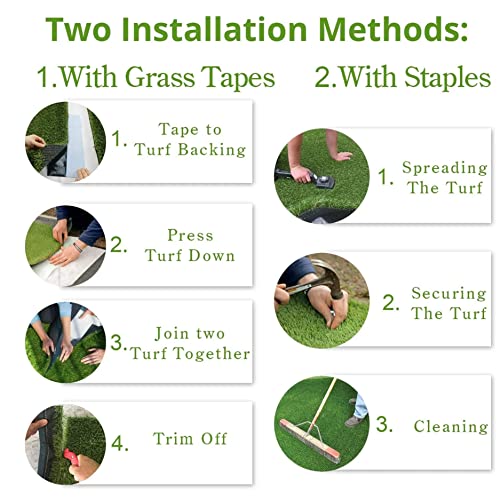 Two Installation Methods:

1.With Grass Tapes

1. Tape to Turf Backing

2. Press Turf Down

3. Join two Turf Together

4. Trim Off

2.With Staples

1. Spreading The Turf

2. Securing The Turf

3. Cleaning